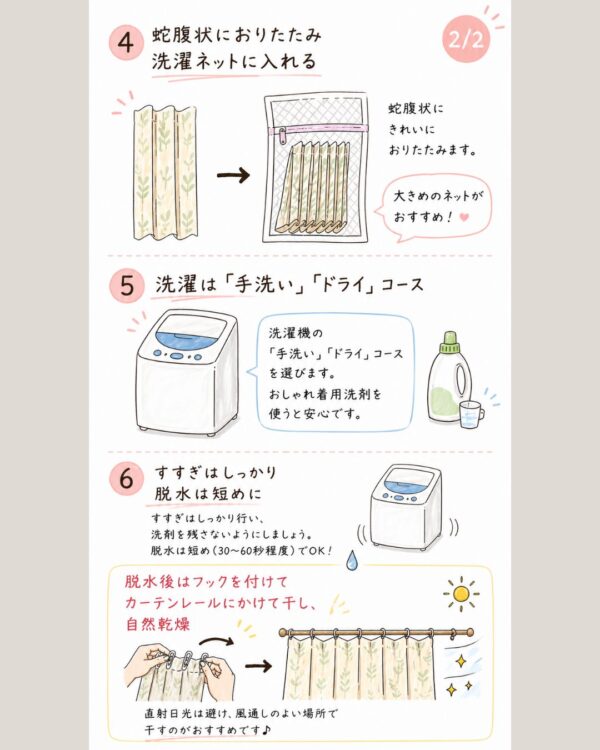 4 蛇腹状におりたたみ
洗濯ネットに入れる

2/2

蛇腹状に
きれいに
おりたたみます。

大きめのネットが
おすすめ！♥

5 洗濯は「手洗い」「ドライ」コース

洗濯機の
「手洗い」「ドライ」コース
を選びます。
おしゃれ着用洗剤を
使うと安心です。

6 すすぎはしっかり
脱水は短めに

すすぎはしっかり行い、
洗剤を残さないようにしましょう。
脱水は短め（30〜60秒程度）でOK！

脱水後はフックを付けて
カーテンレールにかけて干し、
自然乾燥

直射日光は避け、風通しのよい場所で
干すのがおすすめです♪